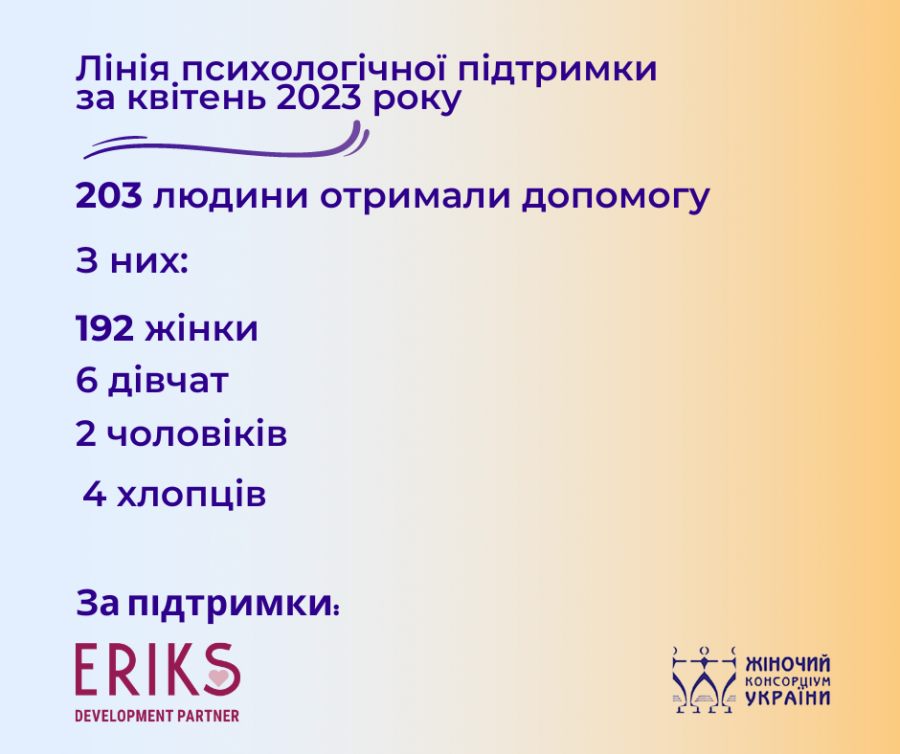 Лінія психологічної підтримки за квітень 2023 року

203 людини отримали допомогу

З них:

192 жінки

6 дівчат

2 чоловіків

4 хлопців

За підтримки:

ERIKS
DEVELOPMENT PARTNER

ЖІНОЧИЙ КОНСОРЦІУМ УКРАЇНИ