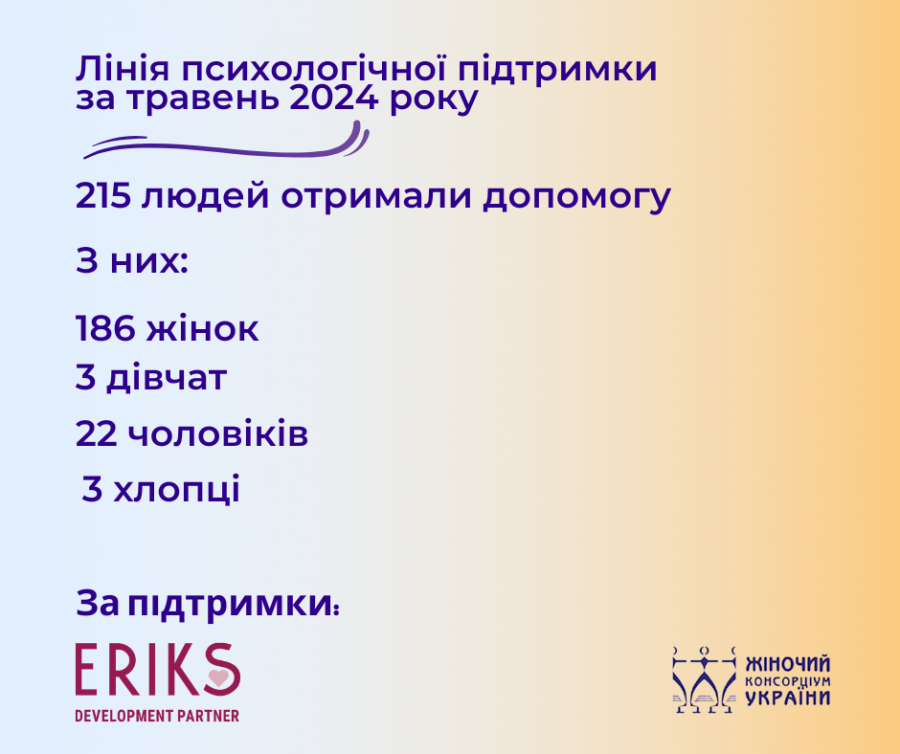 Лінія психологічної підтримки за травень 2024 року

215 людей отримали допомогу

З них:

186 жінок
3 дівчат
22 чоловіків
3 хлопці

За підтримки:

ERIKS
DEVELOPMENT PARTNER

ЖІНОЧИЙ
КОНСОРЦІУМ
УКРАЇНИ