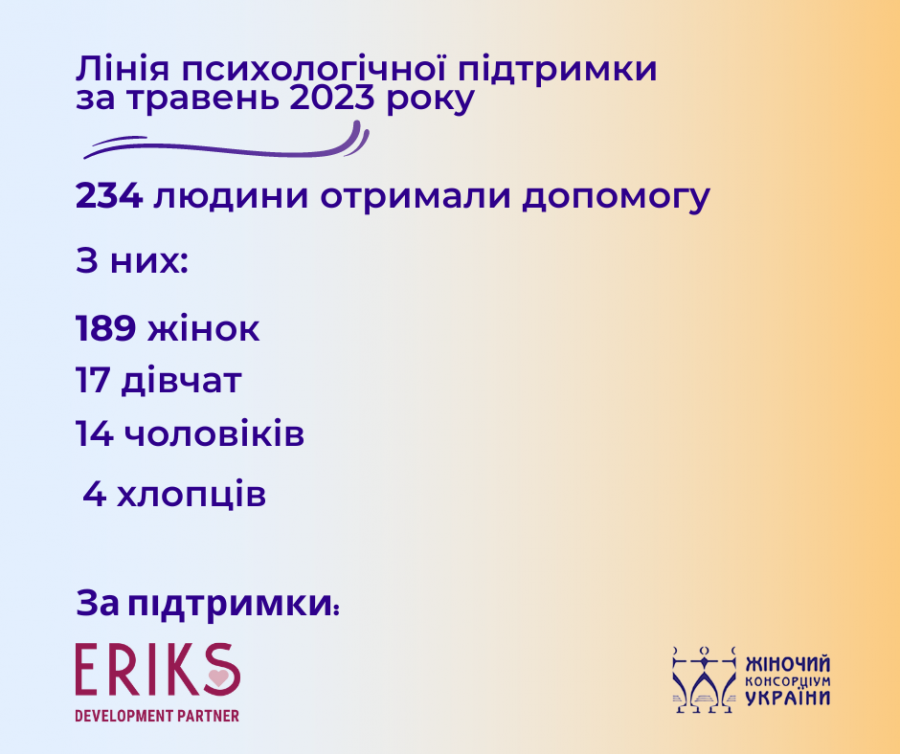 Лінія психологічної підтримки за травень 2023 року

234 людини отримали допомогу

З них:

189 жінок
17 дівчат
14 чоловіків
4 хлопців

За підтримки:

ERIKS
DEVELOPMENT PARTNER

ЖІНОЧИЙ КОНСОРЦІУМ УКРАЇНИ