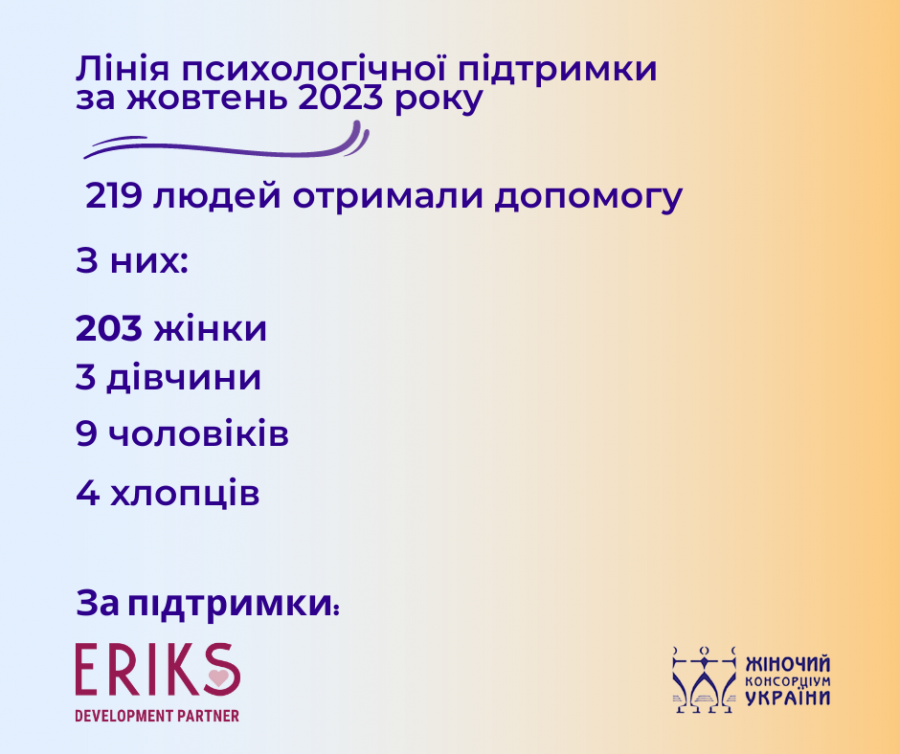 Лінія психологічної підтримки за жовтень 2023 року

219 людей отримали допомогу

З них:

203 жінки
3 дівчини
9 чоловіків
4 хлопців

За підтримки:

ERIKS
DEVELOPMENT PARTNER

ЖІНОЧИЙ
КОНСОРЦІУМ
УКРАЇНИ