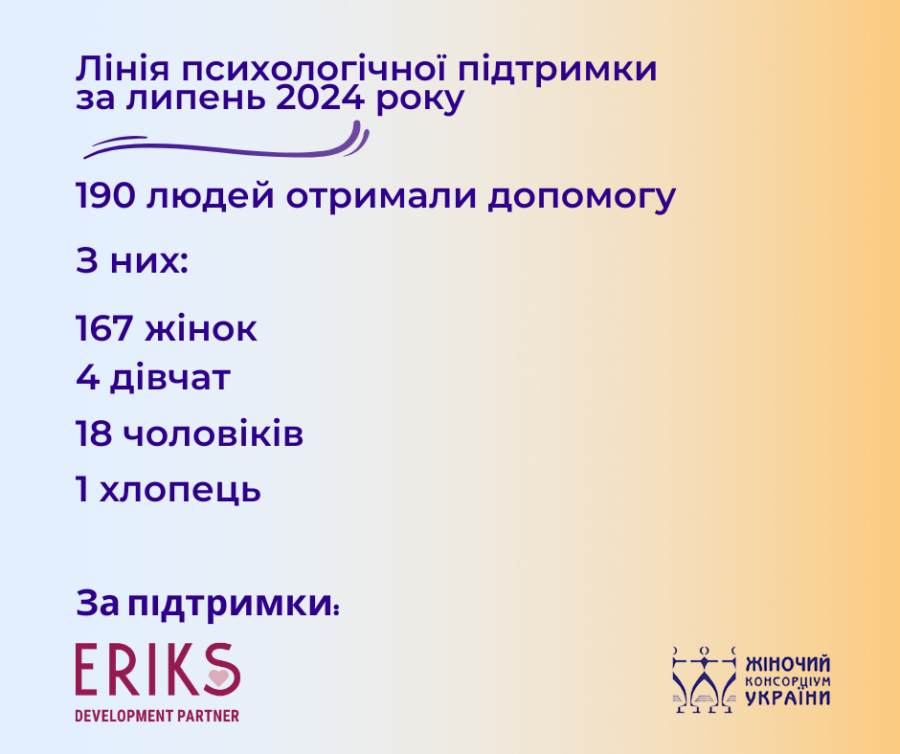 Лінія психологічної підтримки за липень 2024 року

190 людей отримали допомогу

З них:

167 жінок
4 дівчат
18 чоловіків
1 хлопець

За підтримки:

ERIKS
DEVELOPMENT PARTNER

ЖІНОЧИЙ КОНСОРЦІУМ УКРАЇНИ