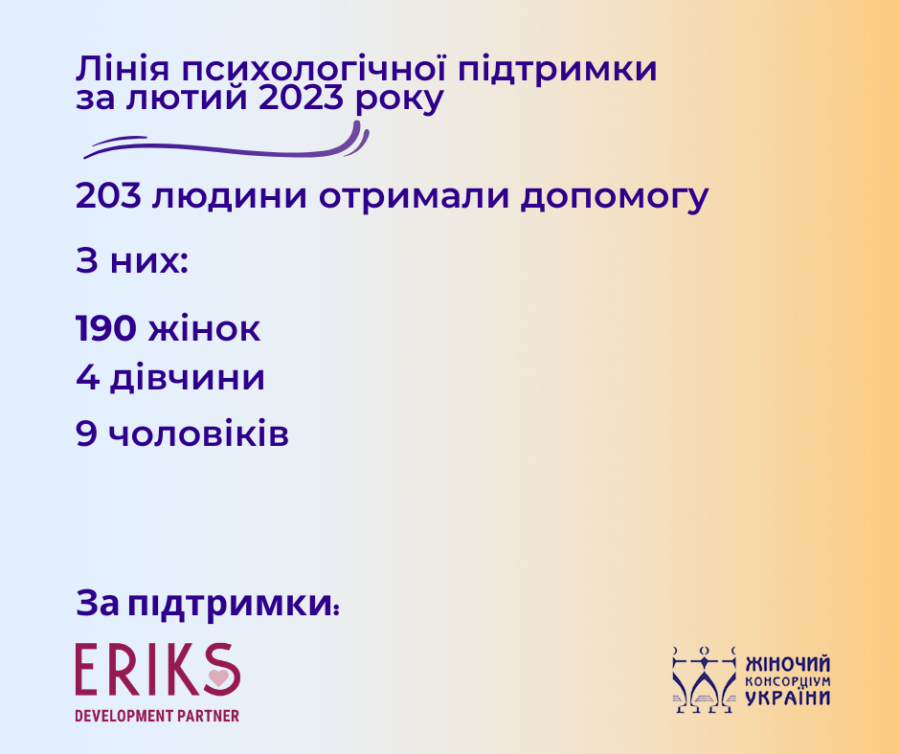 Лінія психологічної підтримки за лютий 2023 року

203 людини отримали допомогу

З них:

190 жінок
4 дівчини
9 чоловіків

За підтримки:

ERIKS
DEVELOPMENT PARTNER

ЖІНОЧИЙ КОНСОРЦІУМ УКРАЇНИ