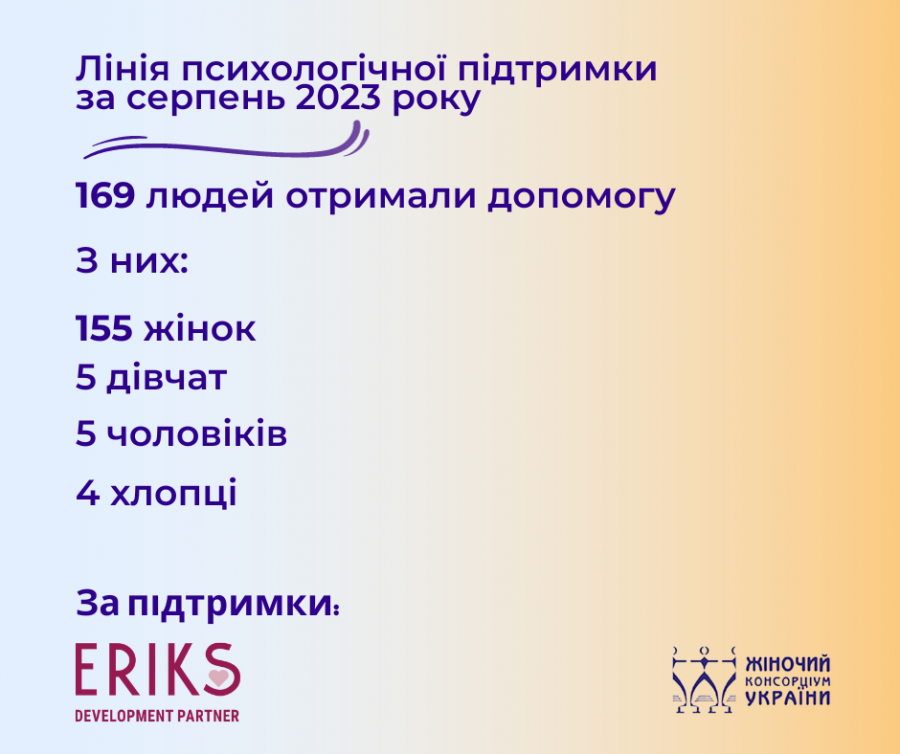 Лінія психологічної підтримки за серпень 2023 року

169 людей отримали допомогу

З них:

155 жінок
5 дівчат
5 чоловіків
4 хлопці

За підтримки:

ERIKS
DEVELOPMENT PARTNER

ЖІНОЧИЙ
КОНСОРЦІУМ
УКРАЇНИ