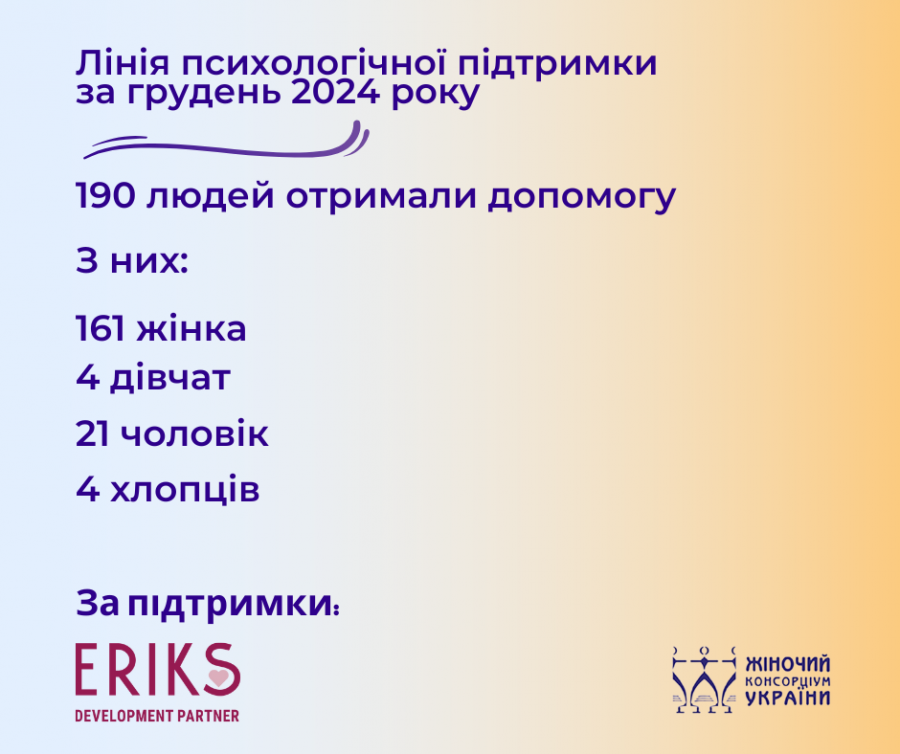 Лінія психологічної підтримки за грудень 2024 року

190 людей отримали допомогу

З них:

161 жінка
4 дівчат
21 чоловік
4 хлопців

За підтримки:

ERIKS
DEVELOPMENT PARTNER

ЖІНОЧИЙ
КОНСОРЦІУМ
УКРАЇНИ